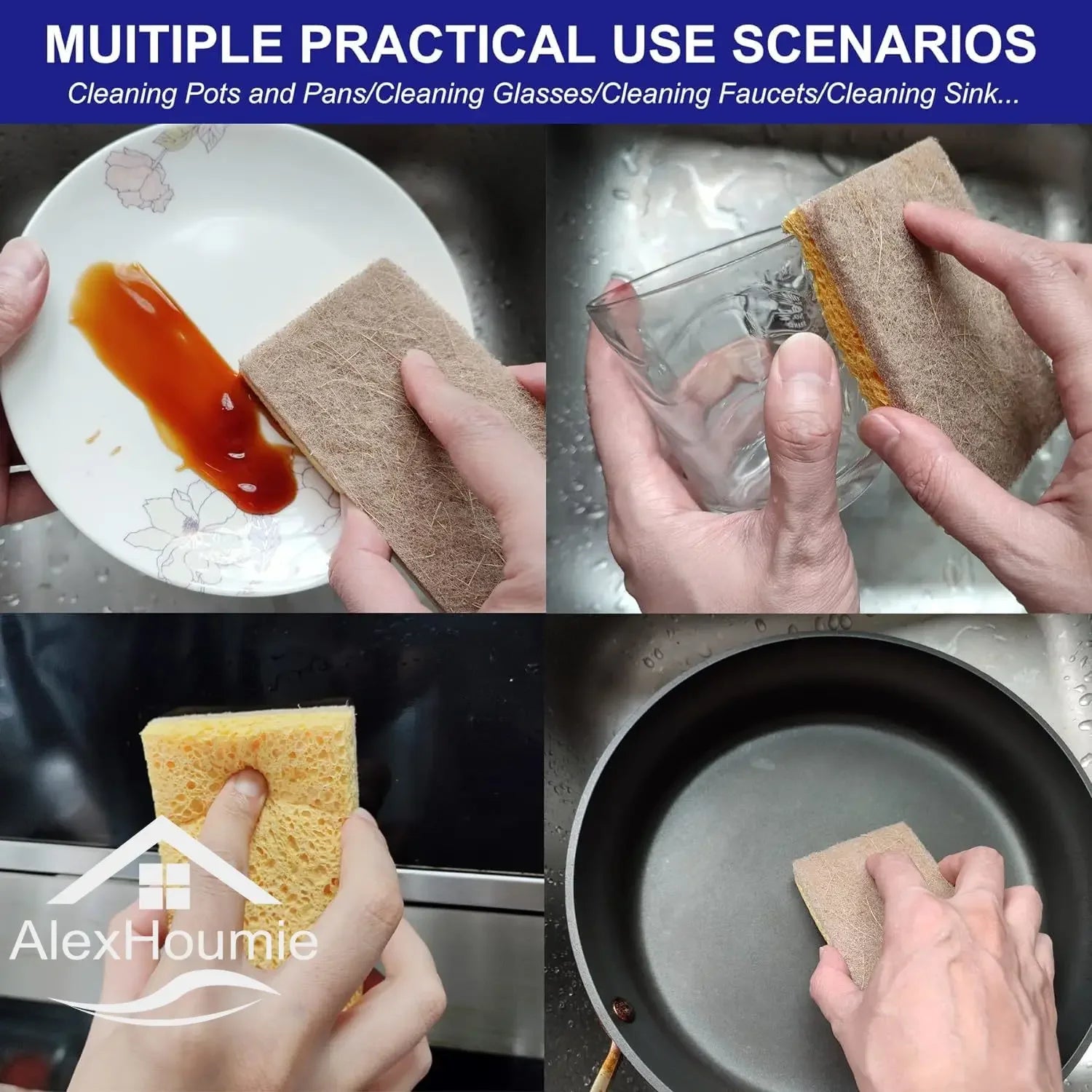 MUITIPLE PRACTICAL USE SCENARIOS
Cleaning Pots and Pans/Cleaning Glasses/Cleaning Faucets/Cleaning Sink...

AlexHoumie