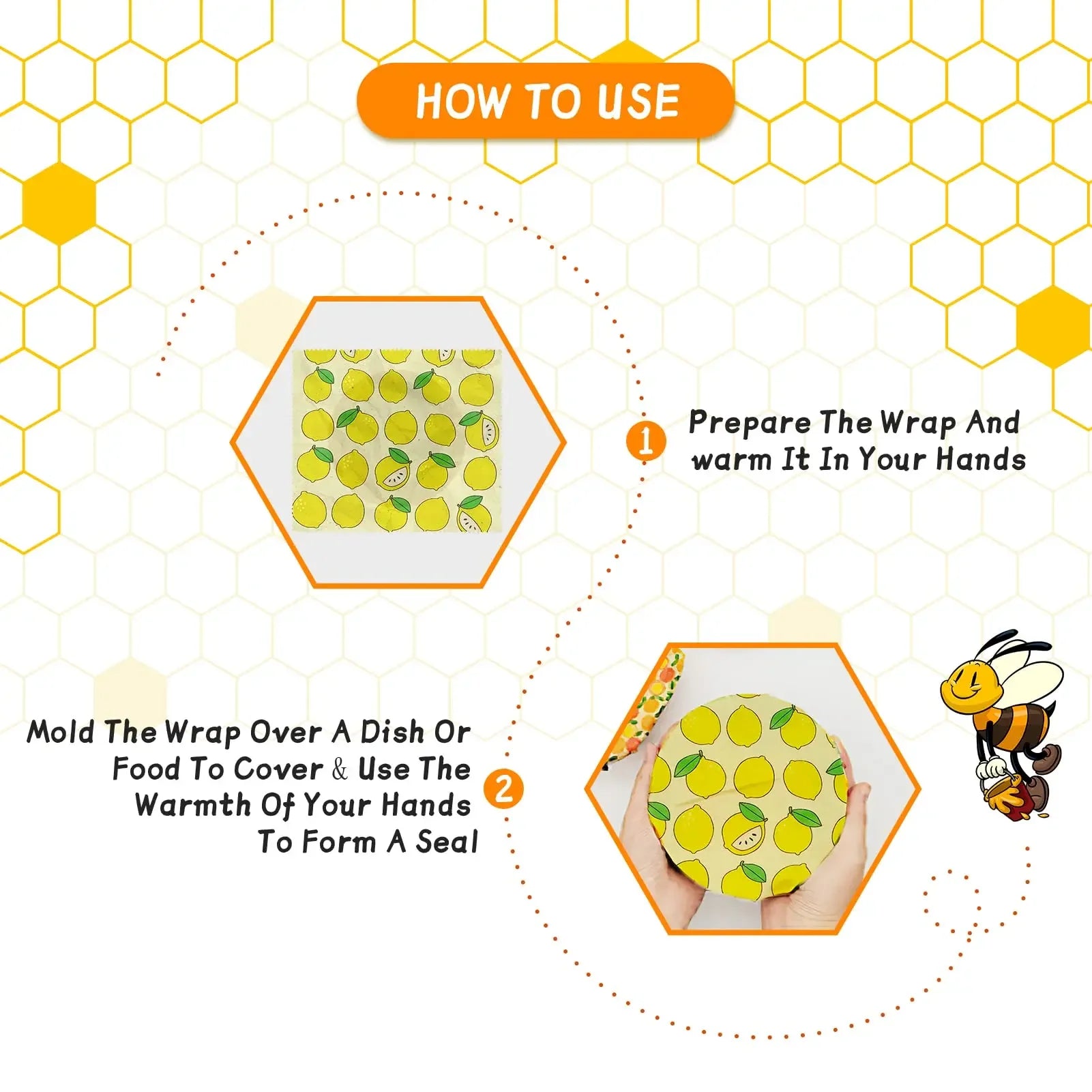 HOW TO USE

1 Prepare The Wrap And warm It In Your Hands

Mold The Wrap Over A Dish Or Food To Cover & Use The Warmth Of Your Hands To Form A Seal 2